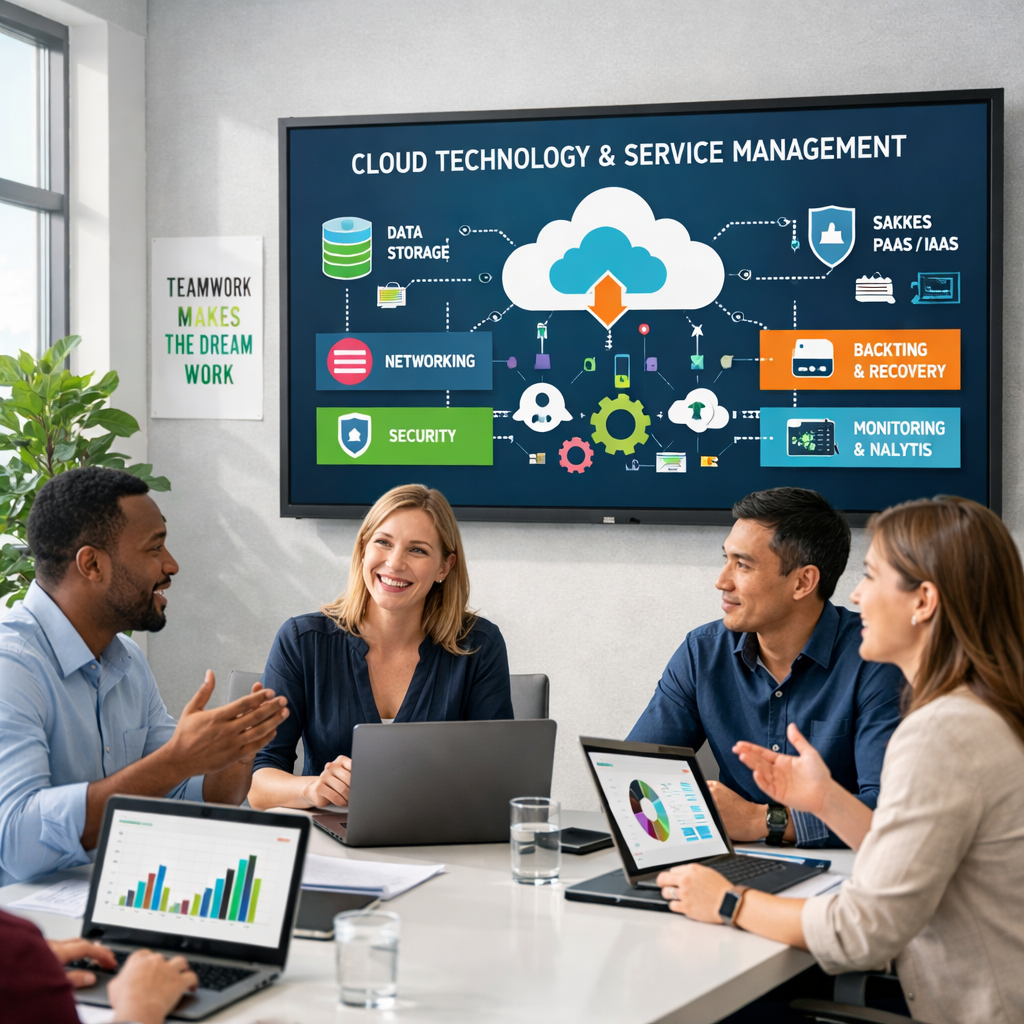 TEAMWORK MAKES THE DREAM WORK

CLOUD TECHNOLOGY & SERVICE MANAGEMENT

DATA STORAGE

SAKKES PAAS / IAAS

NETWORKING

BACKTING & RECOVERY

SECURITY

MONITORING & NALYTIS